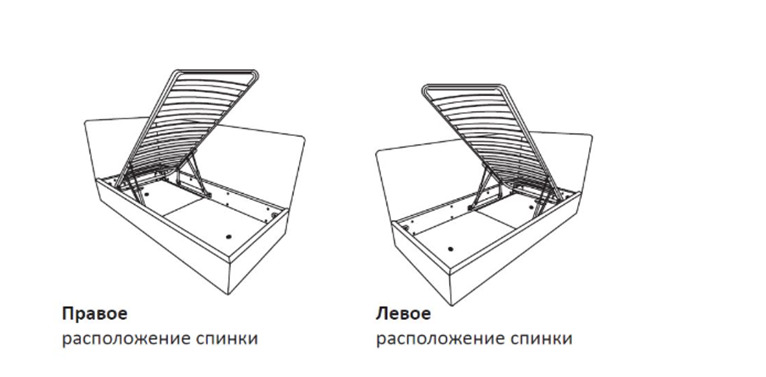 Правое
расположение спинки

Левое
расположение спинки