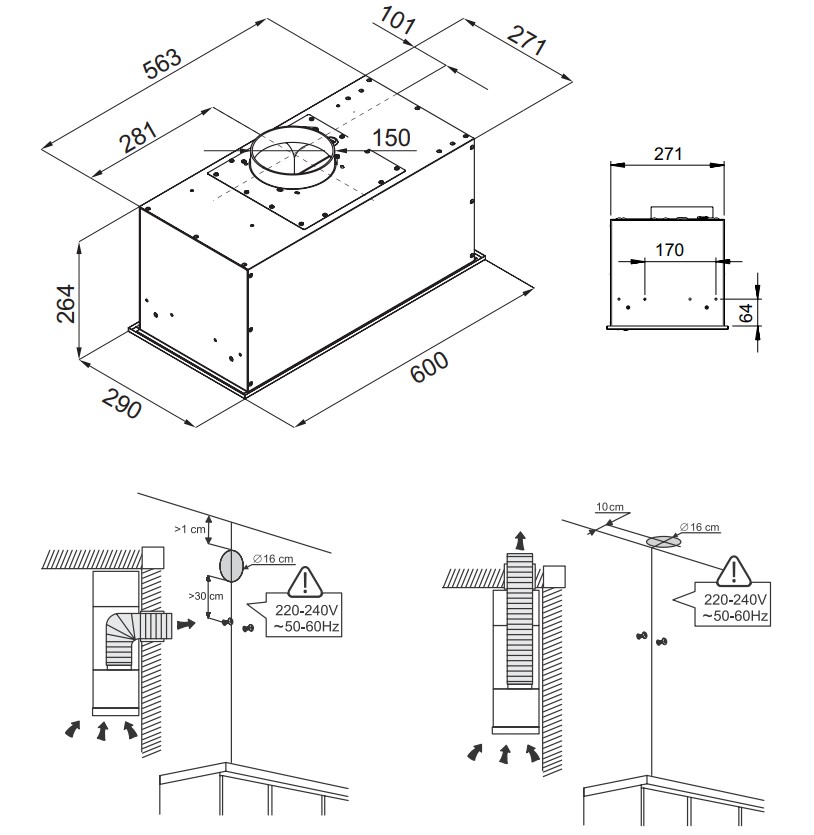 563
101
271
281
150
264
290
600
271
170
64

>1 cm
∅16 cm
>30 cm
220-240V
~50-60Hz

10 cm
∅16 cm
220-240V
~50-60Hz