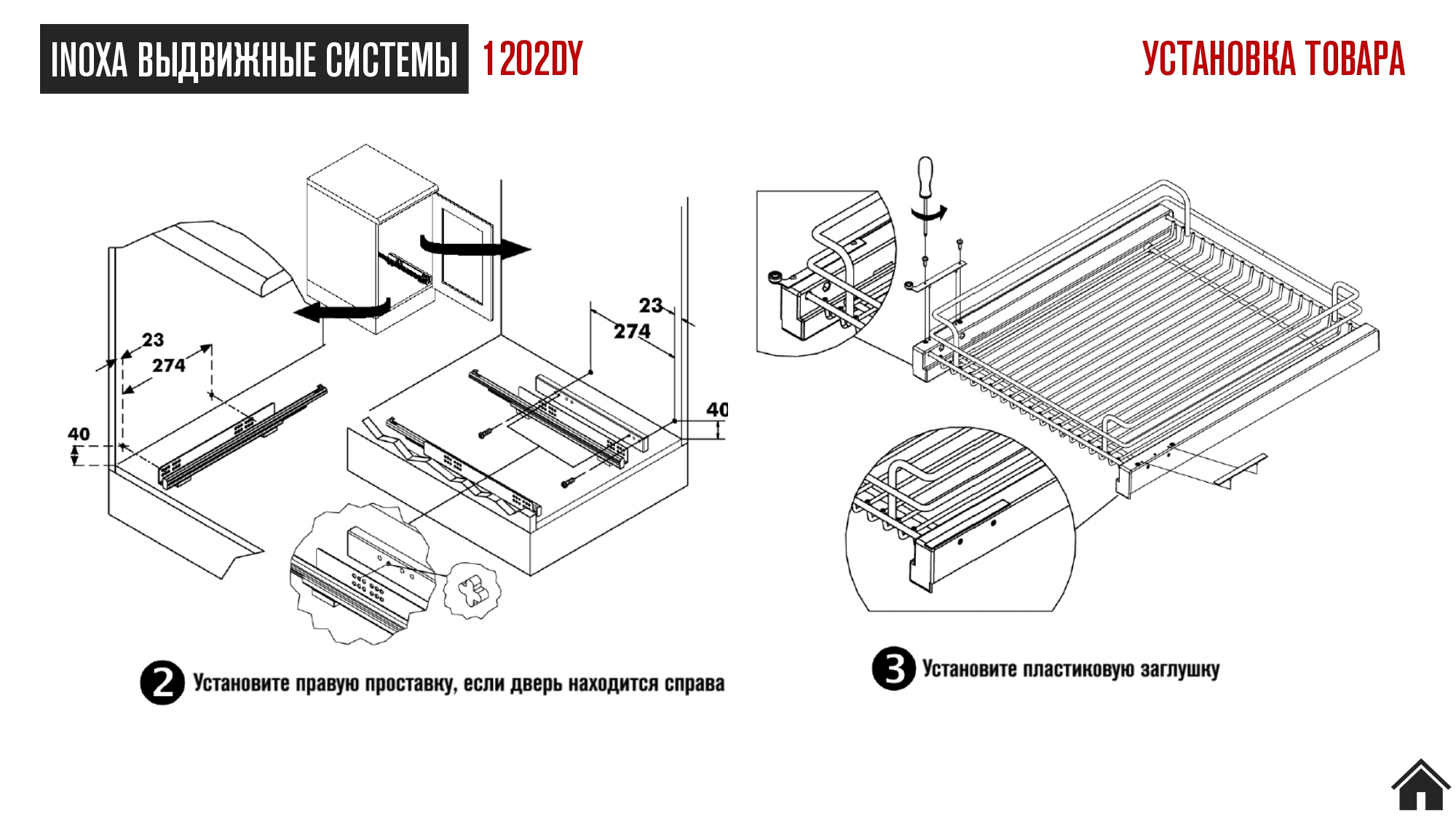 INOXA ВЫДВИЖНЫЕ СИСТЕМЫ 1202DY

УСТАНОВКА ТОВАРА

23
274
40

23
274
40

2 Установите правую проставку, если дверь находится справа

3 Установите пластиковую заглушку