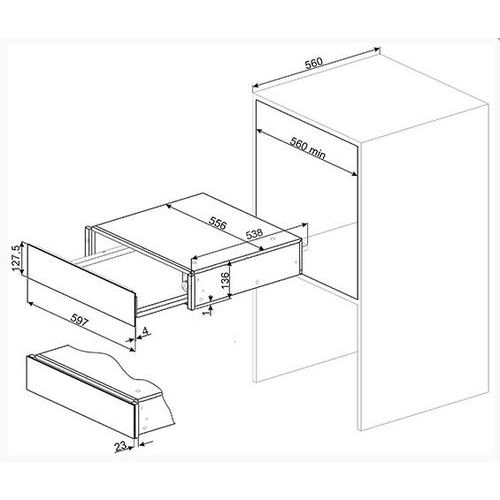 560

560 min

556

538

127.5

136

1

597

4

23