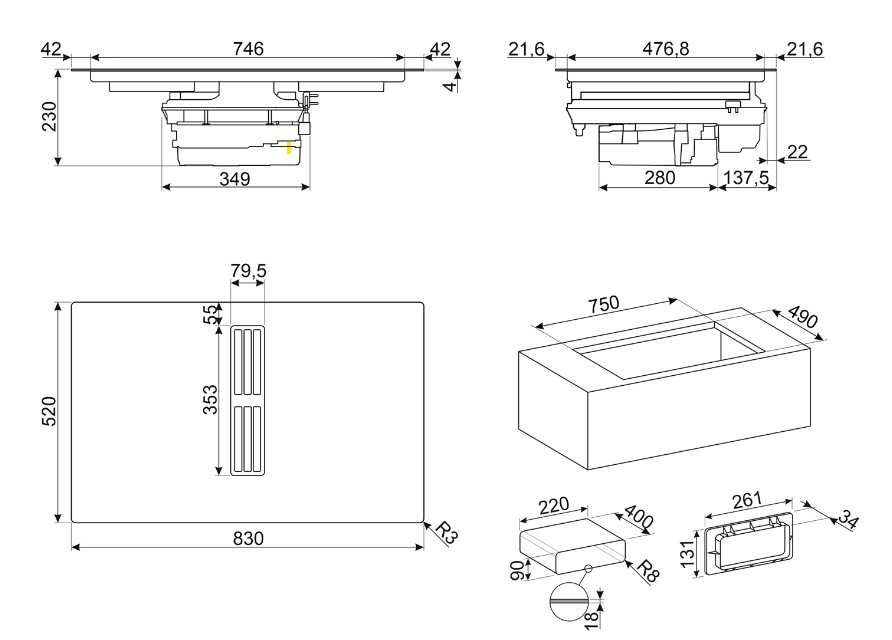 42
746
42
4
230
349
21,6
476,8
21,6
22
280
137,5
79,5
55
353
520
830
R3
750
490
220
400
90
R8
18
261
34
131