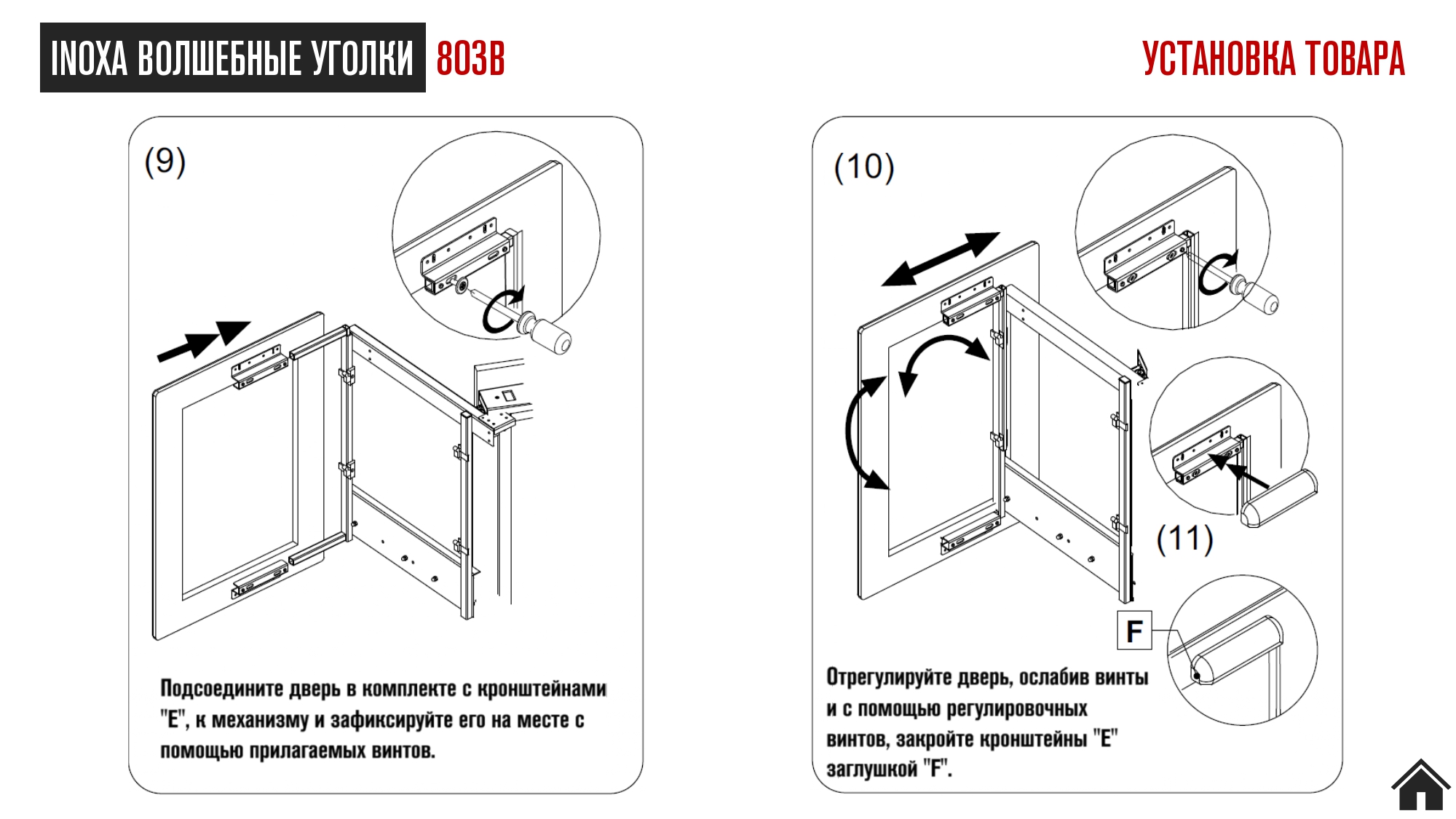 INOXA ВОЛШЕБНЫЕ УГОЛКИ 803B

УСТАНОВКА ТОВАРА

(9)

Подсоедините дверь в комплекте с кронштейнами "E", к механизму и зафиксируйте его на месте с помощью прилагаемых винтов.

(10)

(11)

F

Отрегулируйте дверь, ослабив винты и с помощью регулировочных винтов, закройте кронштейны "E" заглушкой "F".