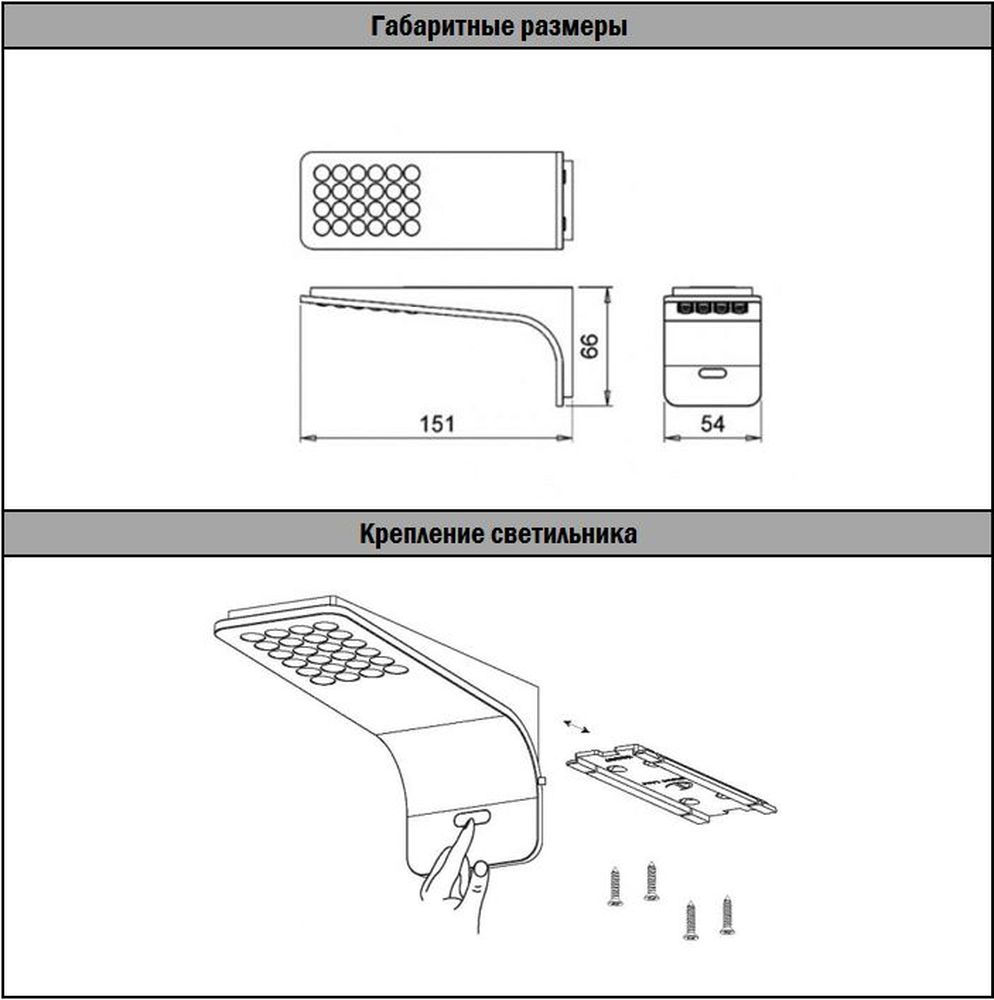 Габаритные размеры

66

151

54

Крепление светильника