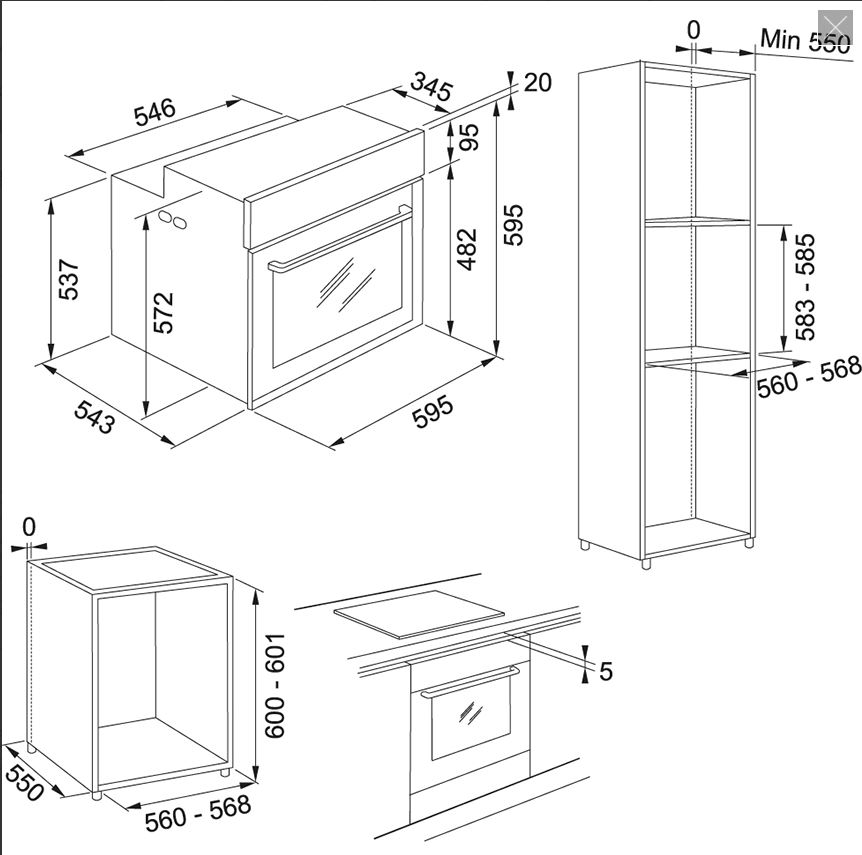 546
345
20
95
537
572
482
595
543
595
0
Min 550
583 - 585
560 - 568
0
600 - 601
550
560 - 568
5